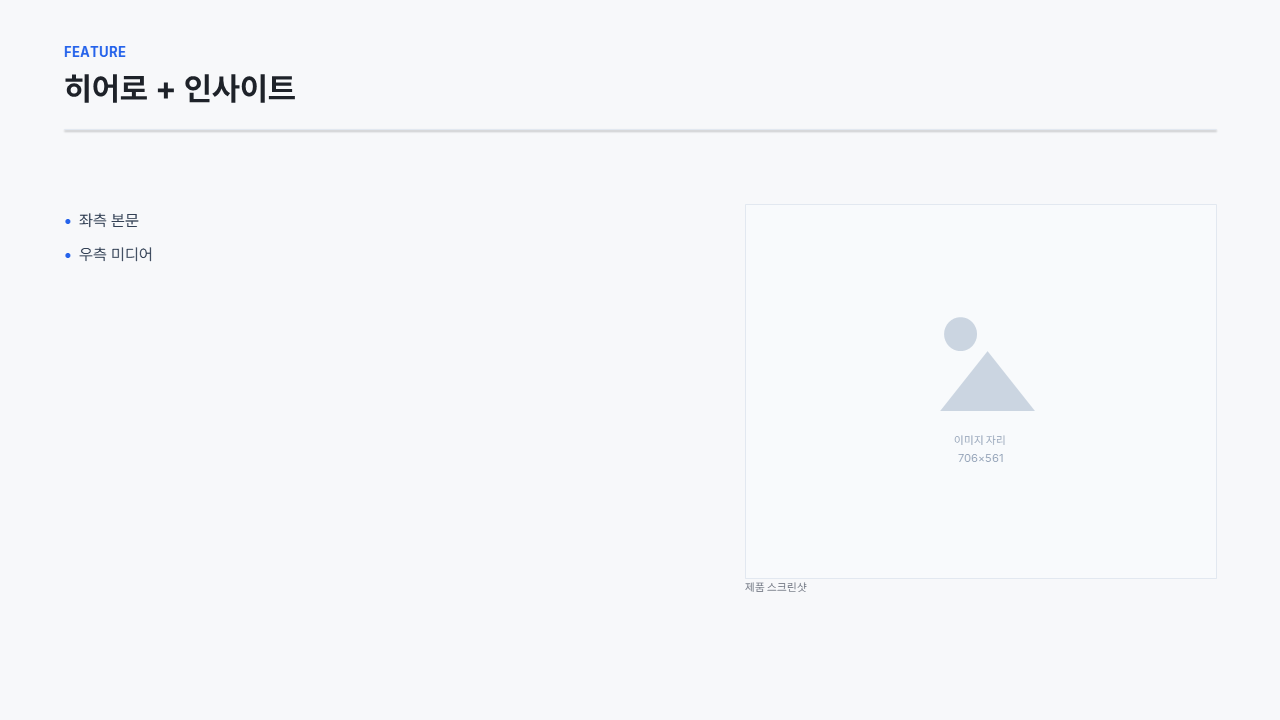 FEATURE
히어로 + 인사이트

• 좌측 본문
• 우측 미디어

이미지 자리
706×561

제품 스크린샷