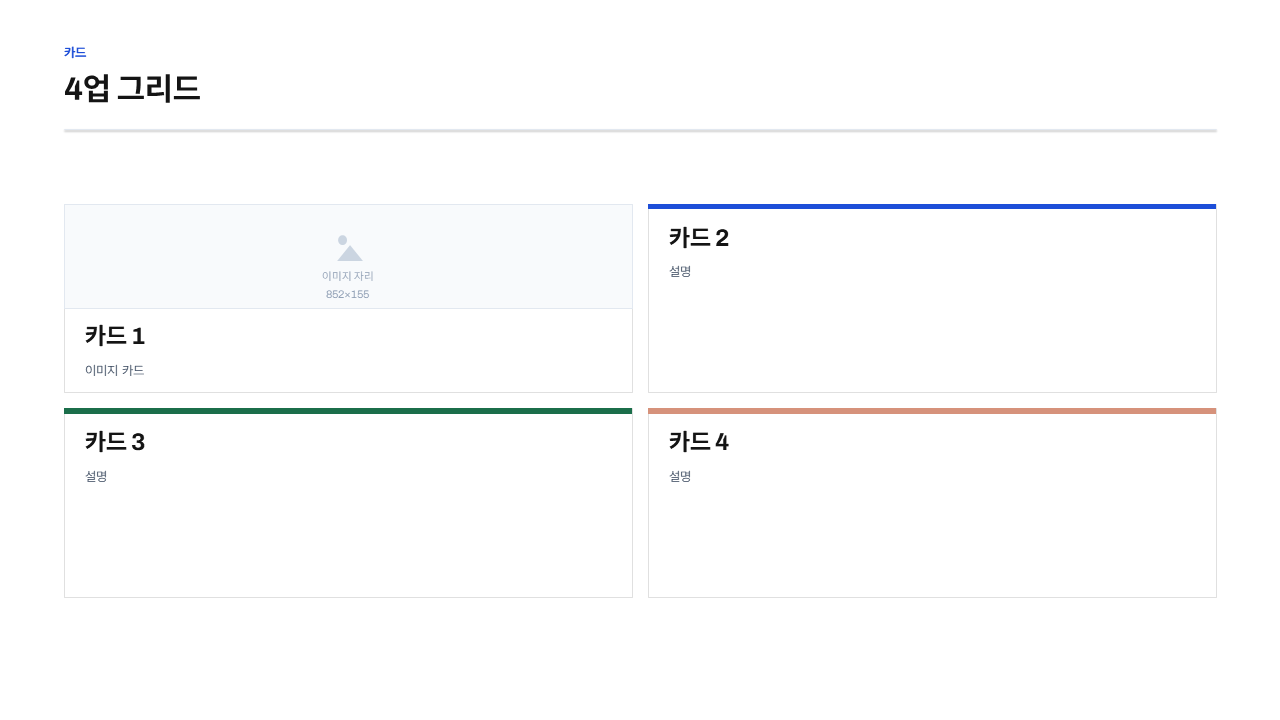 카드

4업 그리드

이미지 자리
852×155

카드 1

이미지 카드

카드 2

설명

카드 3

설명

카드 4

설명