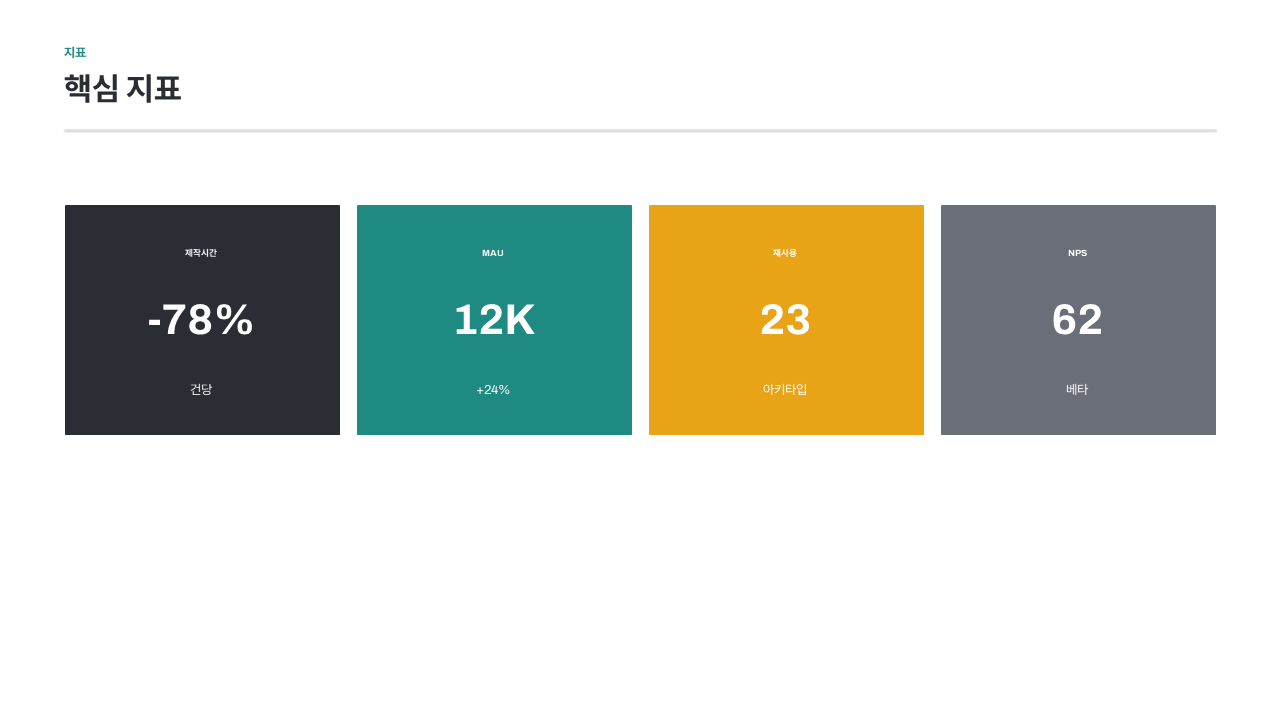 지표

핵심 지표

제작시간

-78%

건당

MAU

12K

+24%

재사용

23

아키타입

NPS

62

베타