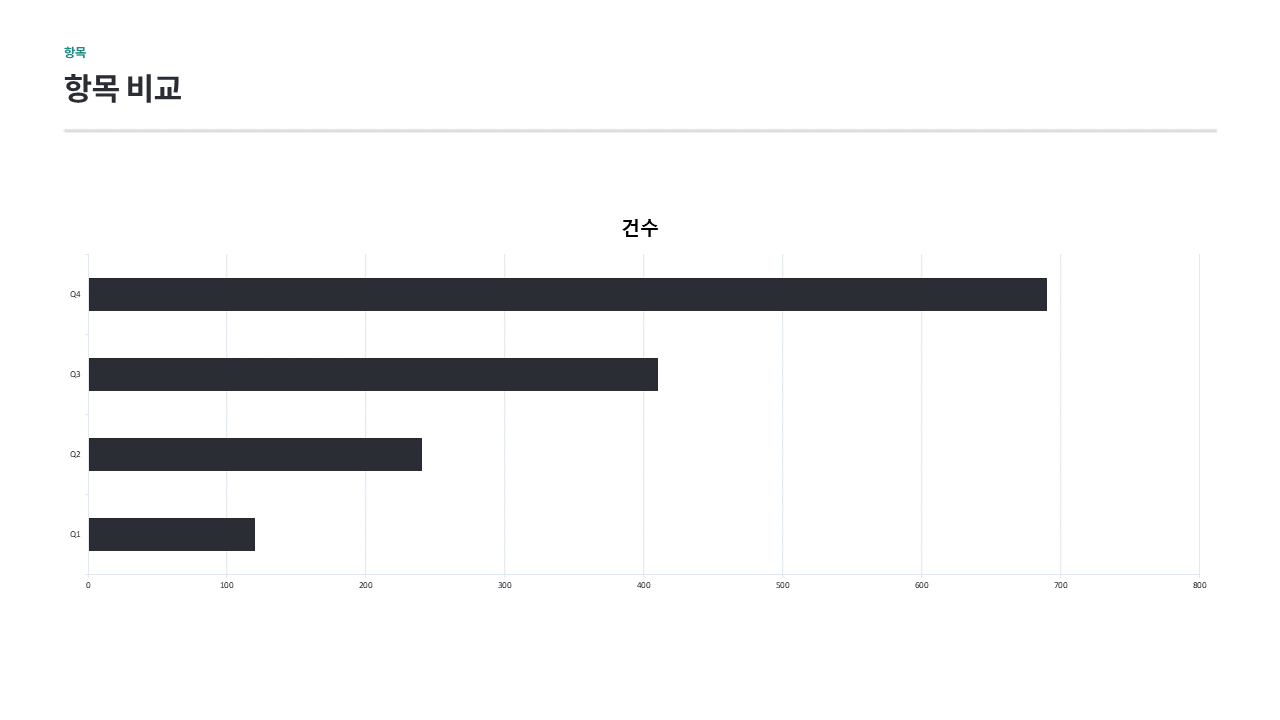 항목

항목 비교

건수

Q4

Q3

Q2

Q1

0
100
200
300
400
500
600
700
800